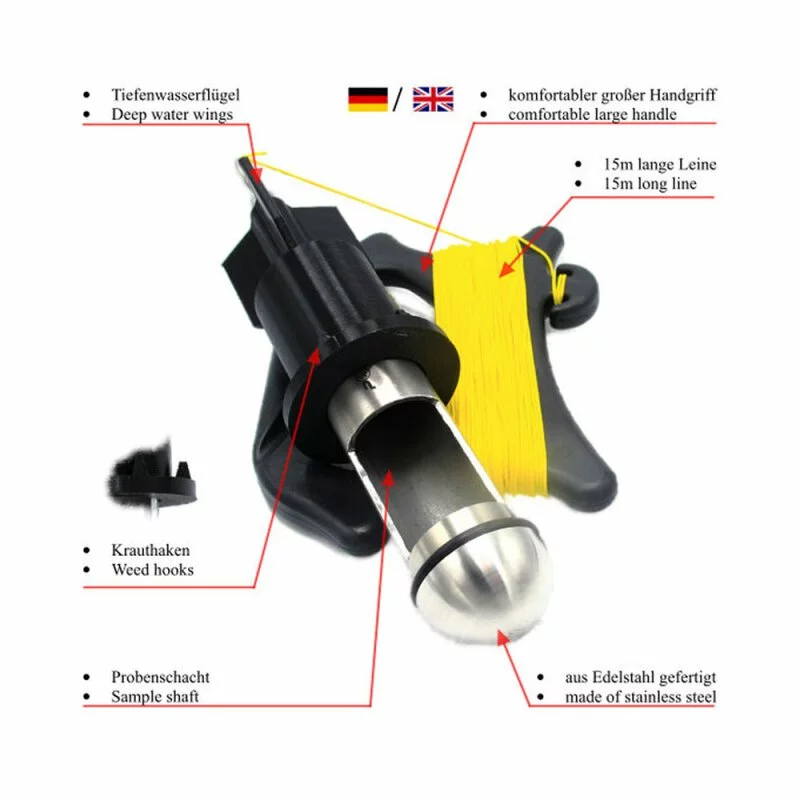 • Tiefenwasserflügel
• Deep water wings

/

• komfortabler großer Handgriff
• comfortable large handle

• 15m lange Leine
• 15m long line

• Krauthaken
• Weed hooks

• Probenschacht
• Sample shaft

• aus Edelstahl gefertigt
• made of stainless steel